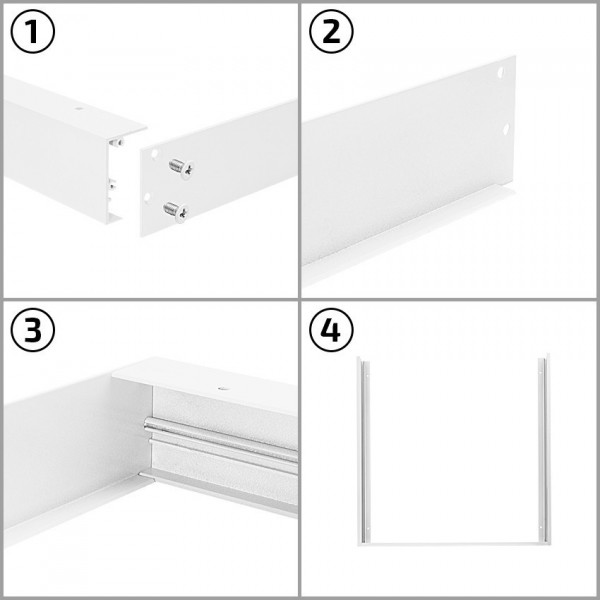 1

2

3

4